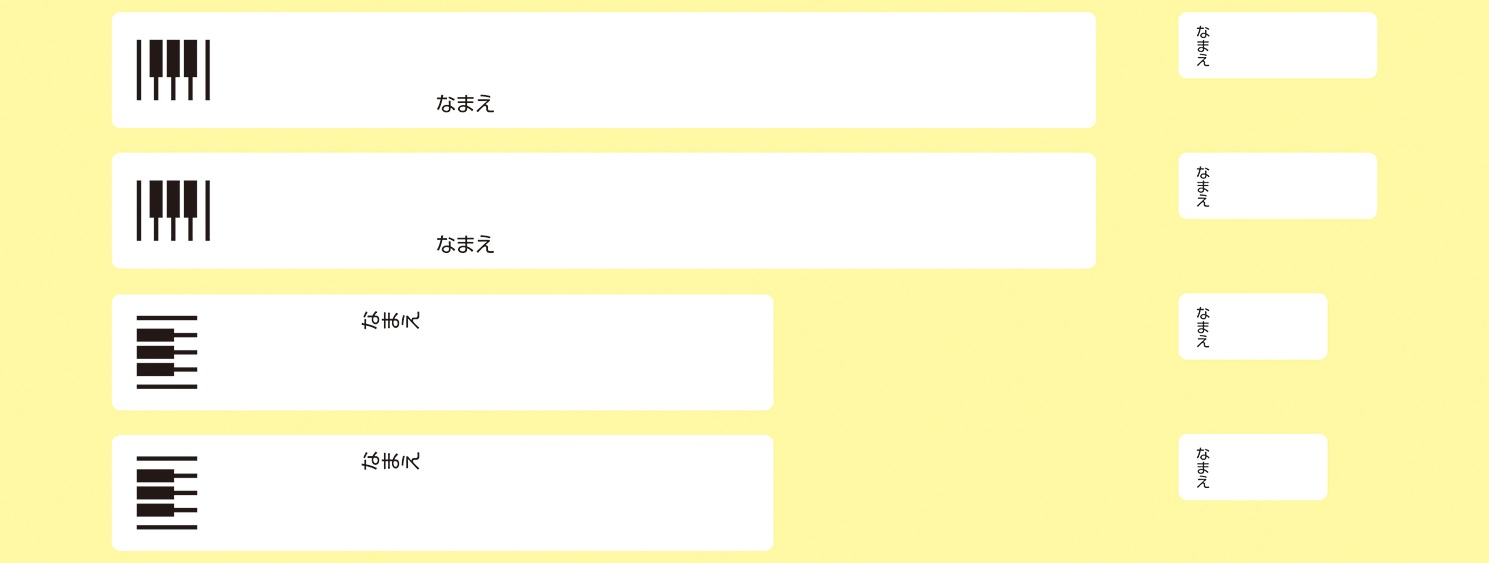 なまえ

なまえ

なまえ

なまえ

なまえ

なまえ

なまえ

なまえ